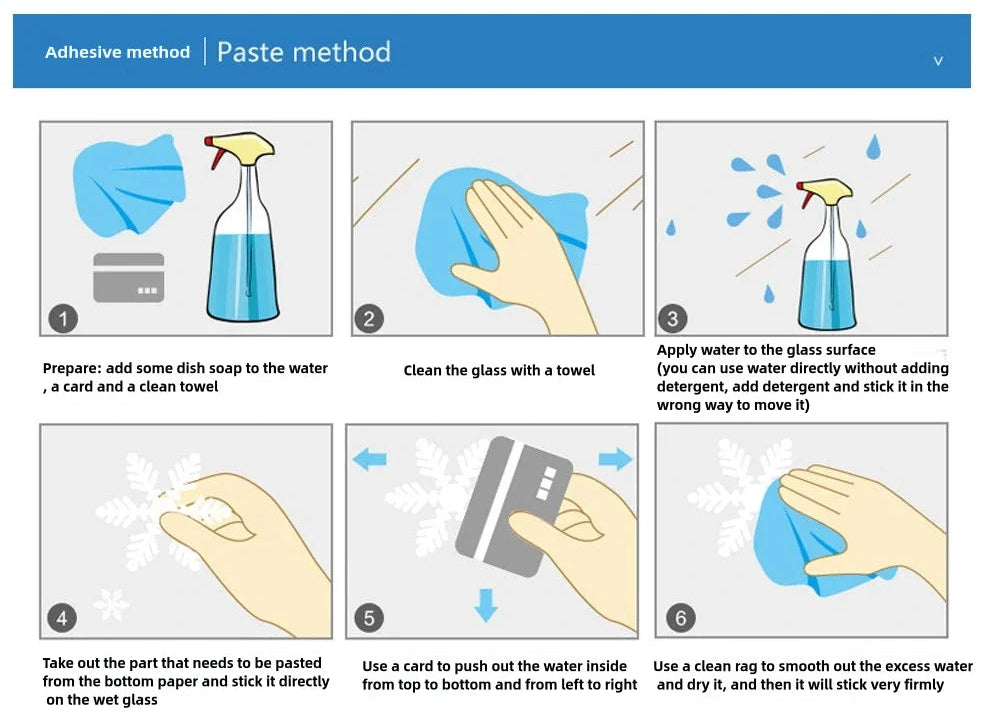 Adhesive method | Paste method

v

1

Prepare: add some dish soap to the water , a card and a clean towel

2

Clean the glass with a towel

3

Apply water to the glass surface (you can use water directly without adding detergent, add detergent and stick it in the wrong way to move it)

4

Take out the part that needs to be pasted from the bottom paper and stick it directly on the wet glass

5

Use a card to push out the water inside from top to bottom and from left to right

6

Use a clean rag to smooth out the excess water and dry it, and then it will stick very firmly